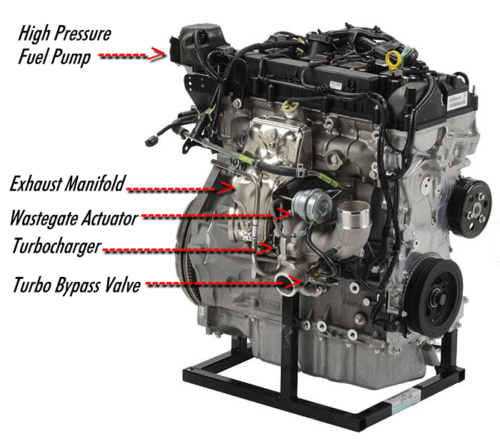 High Pressure Fuel Pump

Exhaust Manifold

Wastegate Actuator

Turbocharger

Turbo Bypass Valve